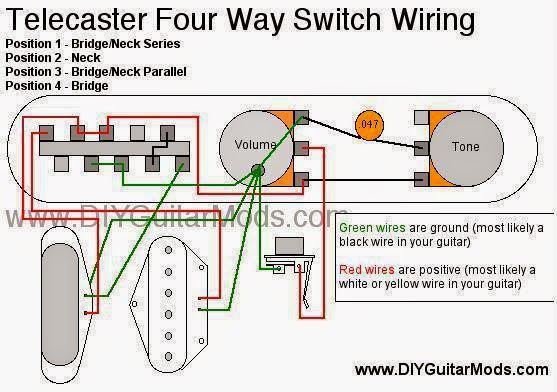 Telecaster Four Way Switch Wiring

Position 1 - Bridge/Neck Series
Position 2 - Neck
Position 3 - Bridge/Neck Parallel
Position 4 - Bridge

Volume

.047

Tone

www.DIYGuitarMods.com

Green wires are ground (most likely a black wire in your guitar)

Red wires are positive (most likely a white or yellow wire in your guitar)

www.DIYGuitarMods.com