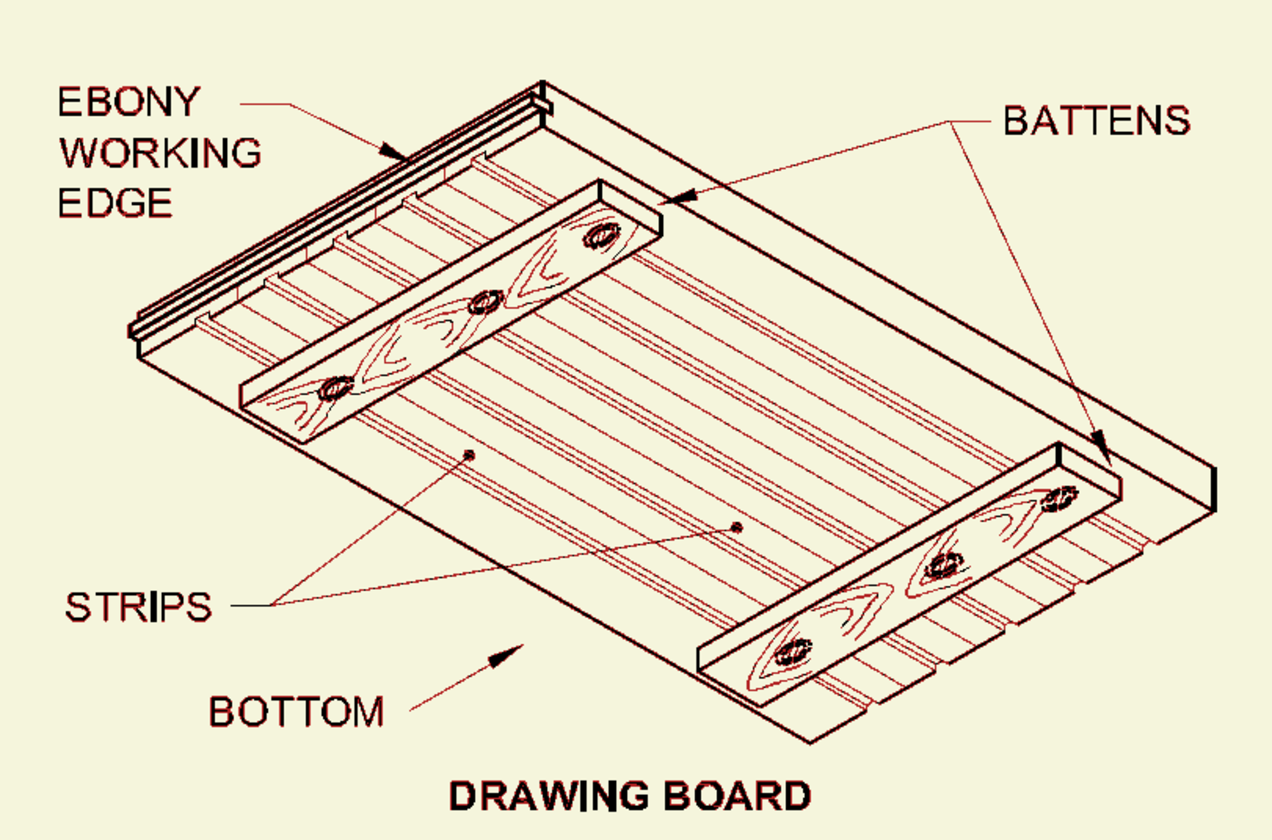 EBONY WORKING EDGE

BATTENS

STRIPS

BOTTOM

DRAWING BOARD