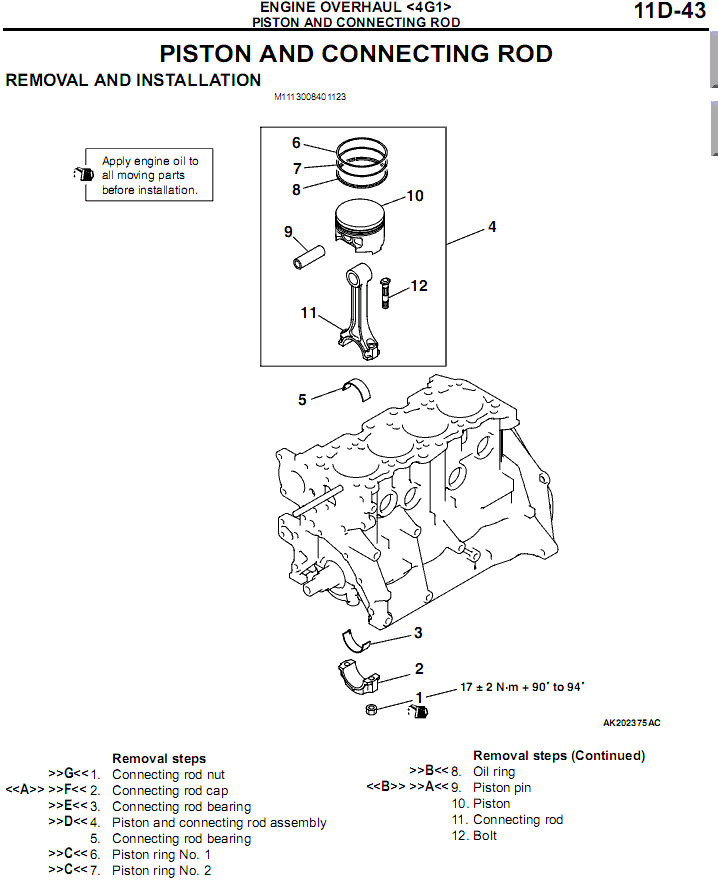 ENGINE OVERHAUL <4G1>
PISTON AND CONNECTING ROD

11D-43

PISTON AND CONNECTING ROD

REMOVAL AND INSTALLATION

M1113008401123

Apply engine oil to all moving parts before installation.

6
7
8
10
9
4
12
11
5
3
2
1
17 ± 2 N·m + 90° to 94°

AK202375AC

Removal steps
>>G<< 1. Connecting rod nut
<<A>> >>F<< 2. Connecting rod cap
>>E<< 3. Connecting rod bearing
>>D<< 4. Piston and connecting rod assembly
5. Connecting rod bearing
>>C<< 6. Piston ring No. 1
>>C<< 7. Piston ring No. 2

Removal steps (Continued)
>>B<< 8. Oil ring
<<B>> >>A<< 9. Piston pin
10. Piston
11. Connecting rod
12. Bolt