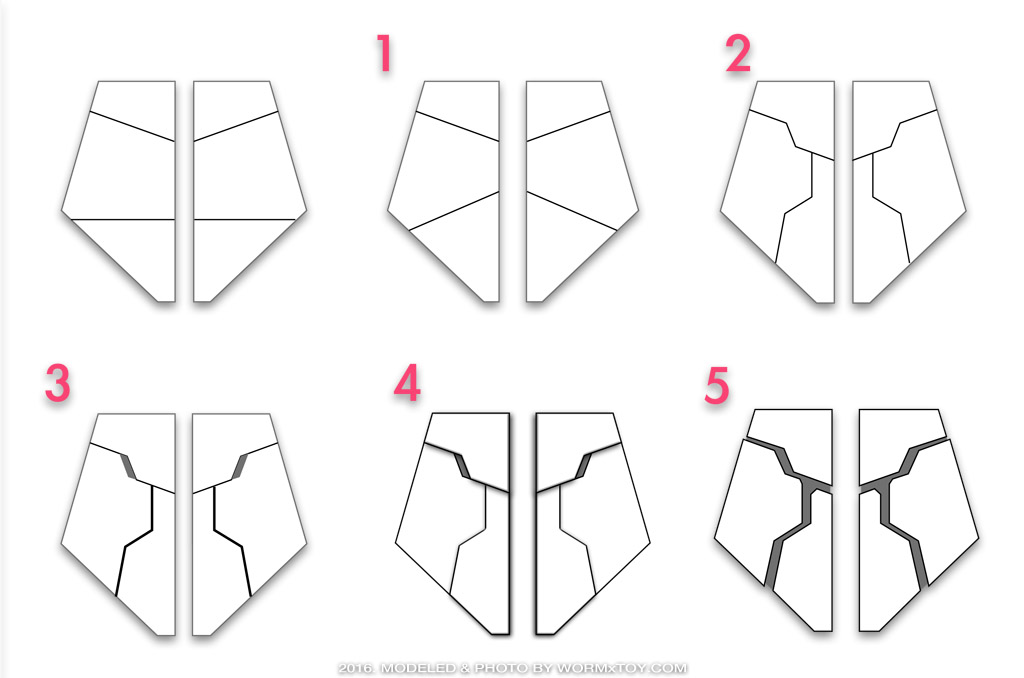 1

2

3

4

5

2016. MODELED & PHOTO BY WORMXTOY.COM