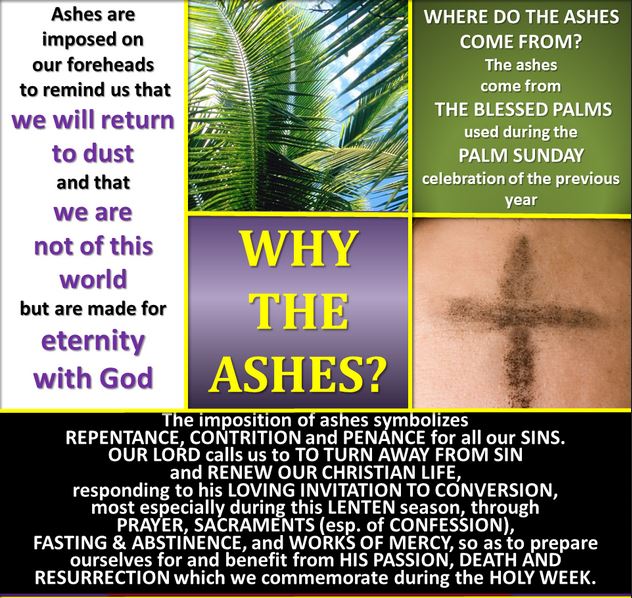 Ashes are imposed on our foreheads to remind us that we will return to dust and that we are not of this world but are made for eternity with God

WHERE DO THE ASHES COME FROM?
The ashes come from THE BLESSED PALMS used during the PALM SUNDAY celebration of the previous year

WHY THE ASHES?

The imposition of ashes symbolizes REPENTANCE, CONTRITION and PENANCE for all our SINS. OUR LORD calls us to TO TURN AWAY FROM SIN and RENEW OUR CHRISTIAN LIFE, responding to his LOVING INVITATION TO CONVERSION, most especially during this LENTEN season, through PRAYER, SACRAMENTS (esp. of CONFESSION), FASTING & ABSTINENCE, and WORKS OF MERCY, so as to prepare ourselves for and benefit from HIS PASSION, DEATH AND RESURRECTION which we commemorate during the HOLY WEEK.