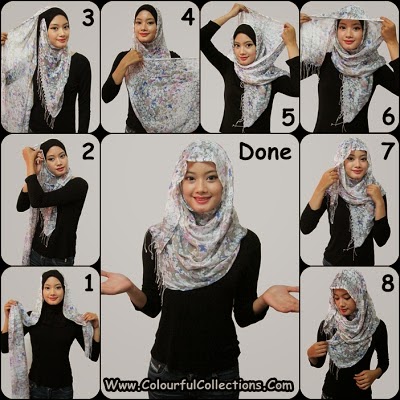 3

4

5

6

2

Done

7

1

8

Www.ColourfulCollections.Com