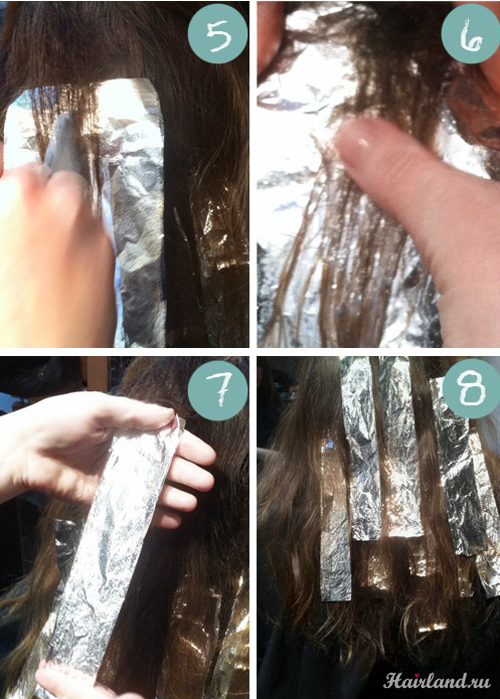 5

6

7

8

Hairland.ru