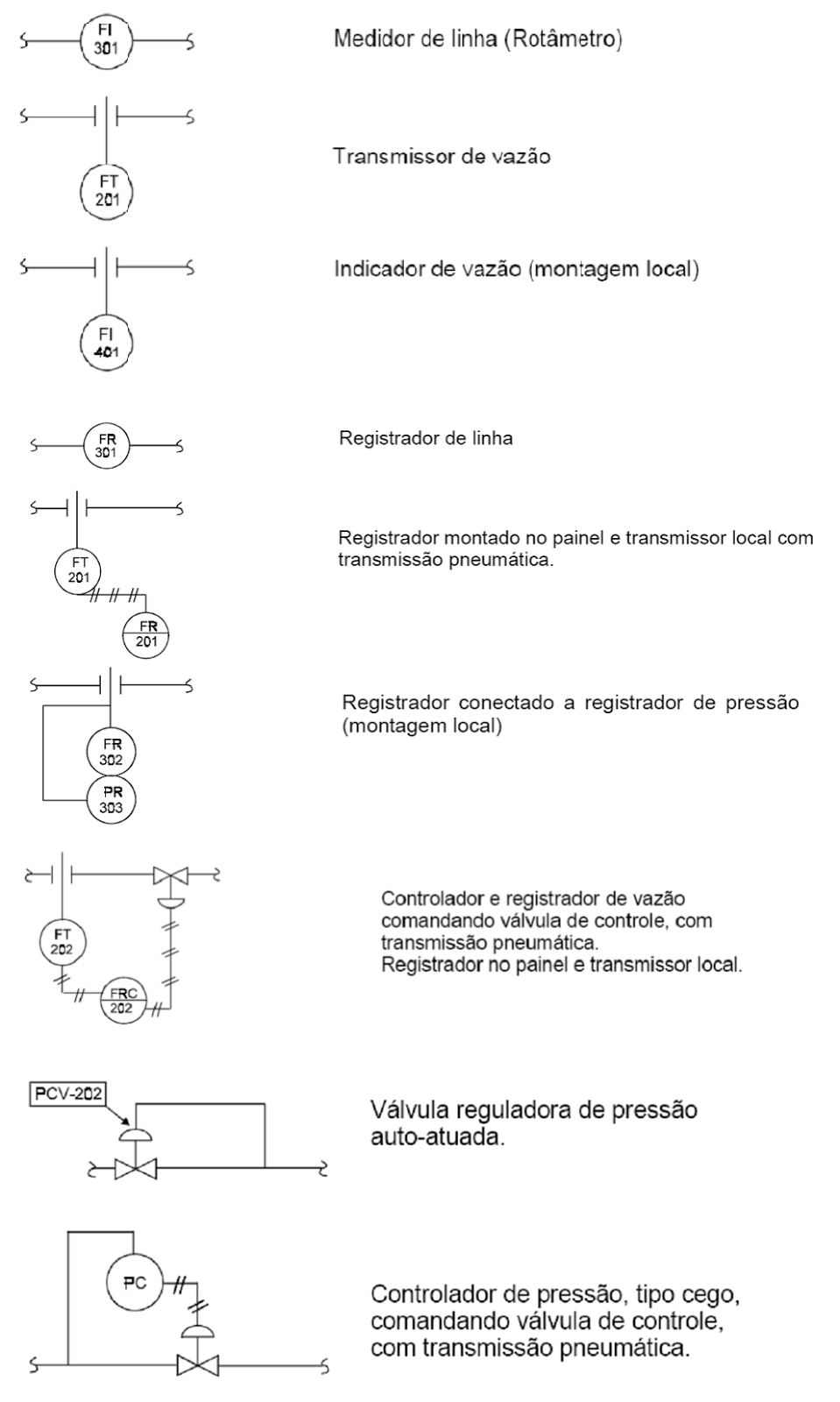 FI
301

Medidor de linha (Rotâmetro)

FT
201

Transmissor de vazão

FI
401

Indicador de vazão (montagem local)

FR
301

Registrador de linha

FT
201

FR
201

Registrador montado no painel e transmissor local com transmissão pneumática.

FR
302

PR
303

Registrador conectado a registrador de pressão (montagem local)

FT
202

FRC
202

Controlador e registrador de vazão comandando válvula de controle, com transmissão pneumática.
Registrador no painel e transmissor local.

PCV-202

Válvula reguladora de pressão auto-atuada.

PC

Controlador de pressão, tipo cego, comandando válvula de controle, com transmissão pneumática.