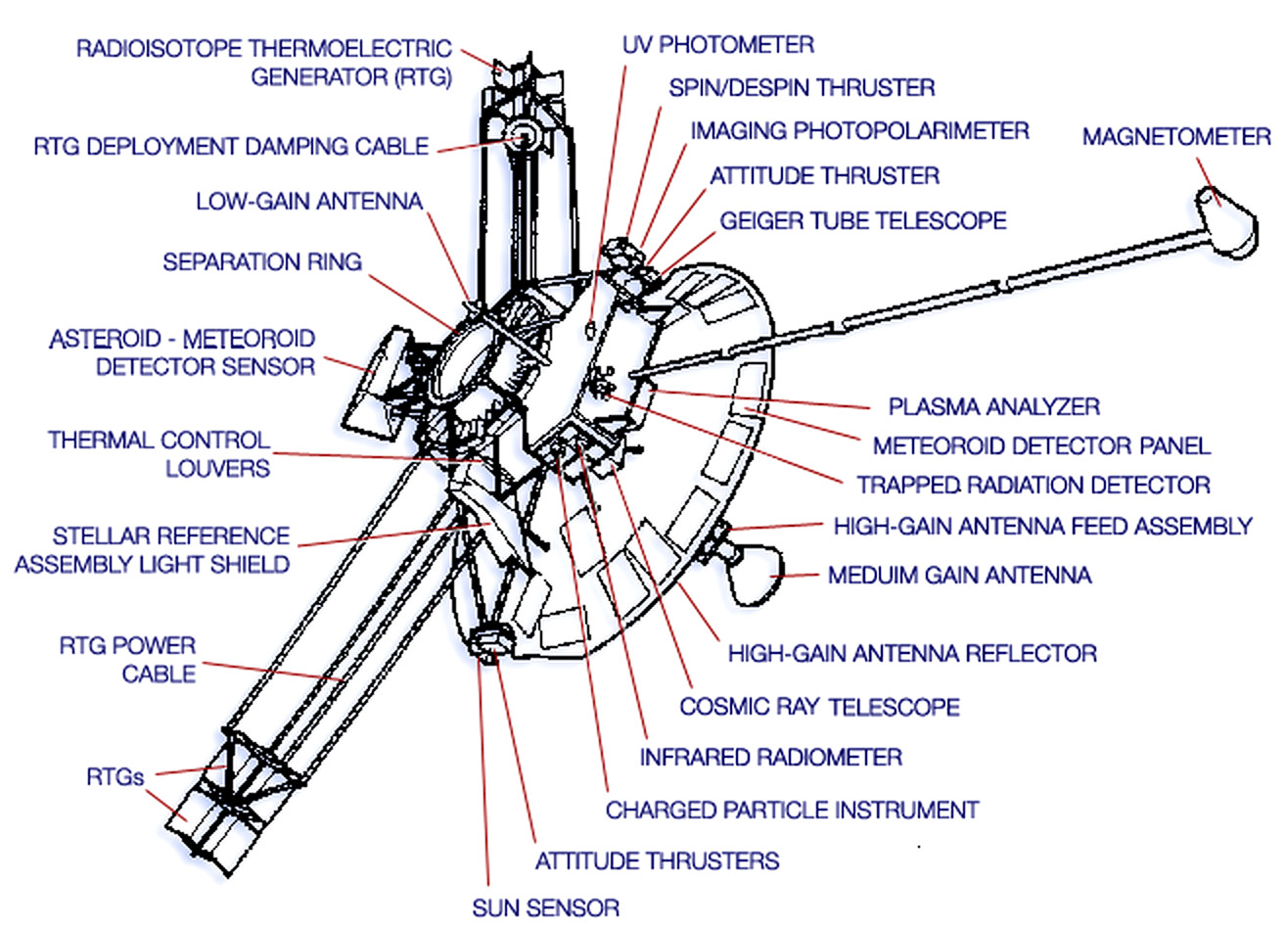 RADIOISOTOPE THERMOELECTRIC GENERATOR (RTG)

RTG DEPLOYMENT DAMPING CABLE

LOW-GAIN ANTENNA

SEPARATION RING

ASTEROID - METEOROID DETECTOR SENSOR

THERMAL CONTROL LOUVERS

STELLAR REFERENCE ASSEMBLY LIGHT SHIELD

RTG POWER CABLE

RTGs

UV PHOTOMETER

SPIN/DESPIN THRUSTER

IMAGING PHOTOPOLARIMETER

ATTITUDE THRUSTER

GEIGER TUBE TELESCOPE

MAGNETOMETER

PLASMA ANALYZER

METEOROID DETECTOR PANEL

TRAPPED RADIATION DETECTOR

HIGH-GAIN ANTENNA FEED ASSEMBLY

MEDUIM GAIN ANTENNA

HIGH-GAIN ANTENNA REFLECTOR

COSMIC RAY TELESCOPE

INFRARED RADIOMETER

CHARGED PARTICLE INSTRUMENT

ATTITUDE THRUSTERS

SUN SENSOR