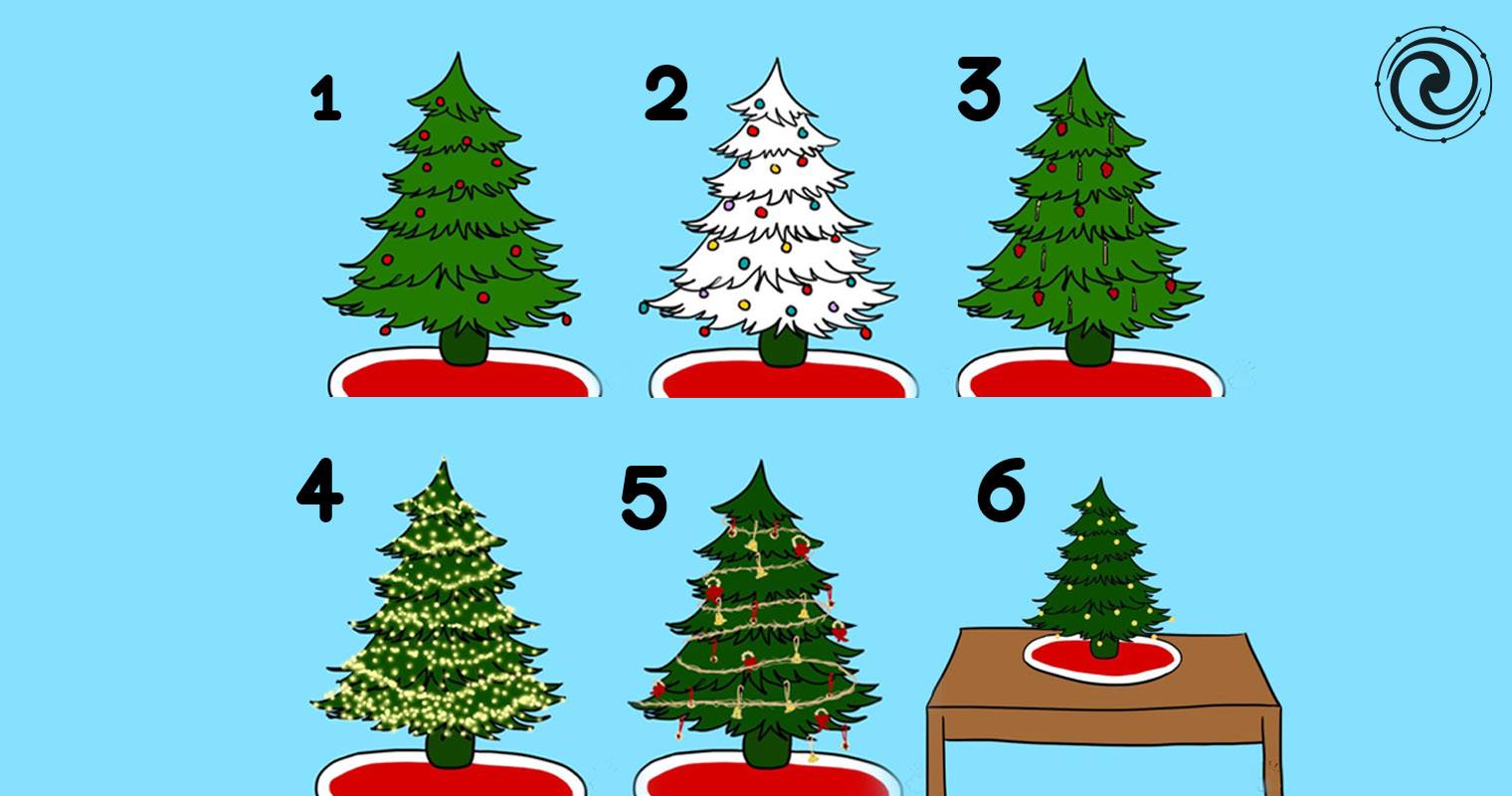 1

2

3

4

5

6