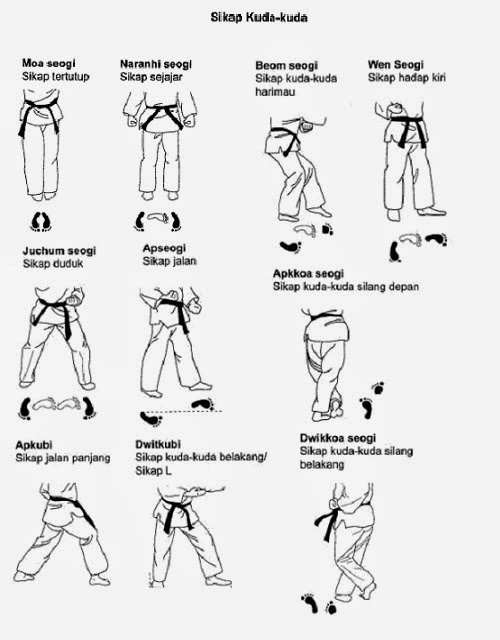 Sikap Kuda-kuda

Moa seogi
Sikap tertutup

Naranhi seogi
Sikap sejajar

Beom seogi
Sikap kuda-kuda harimau

Wen Seogi
Sikap hadap kiri

Juchum seogi
Sikap duduk

Apseogi
Sikap jalan

Apkkoa seogi
Sikap kuda-kuda silang depan

Apkubi
Sikap jalan panjang

Dwitkubi
Sikap kuda-kuda belakang/ Sikap L

Dwikkoa seogi
Sikap kuda-kuda silang belakang