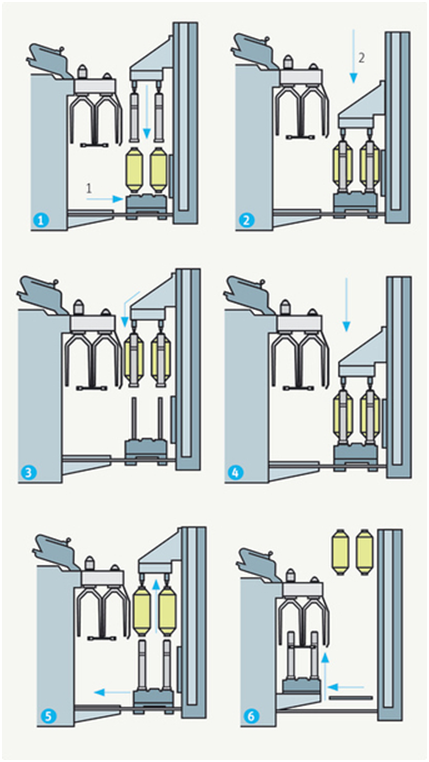 1
1
2
2
3
4
5
6