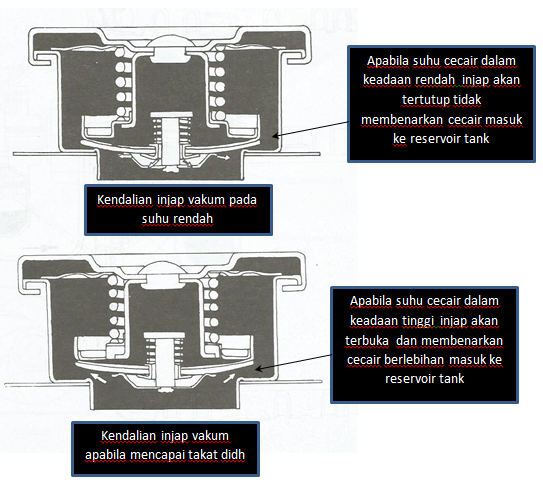 Apabila suhu cecair dalam keadaan rendah  injap akan tertutup tidak membenarkan cecair masuk ke reservoir tank

Kendalian injap vakum pada suhu rendah

Apabila suhu cecair dalam keadaan tinggi  injap akan terbuka  dan membenarkan cecair berlebihan masuk ke reservoir tank

Kendalian injap vakum apabila mencapai takat didh