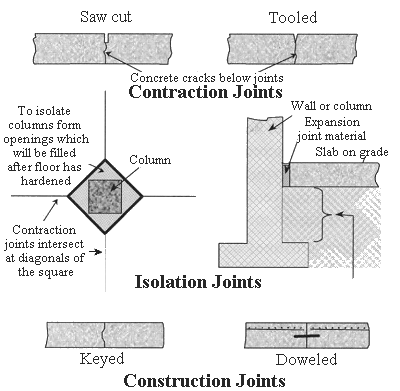 Saw cut

Tooled

Concrete cracks below joints

Contraction Joints

To isolate columns form openings which will be filled after floor has hardened

Column

Contraction joints intersect at diagonals of the square

Wall or column

Expansion joint material

Slab on grade

Isolation Joints

Keyed

Doweled

Construction Joints