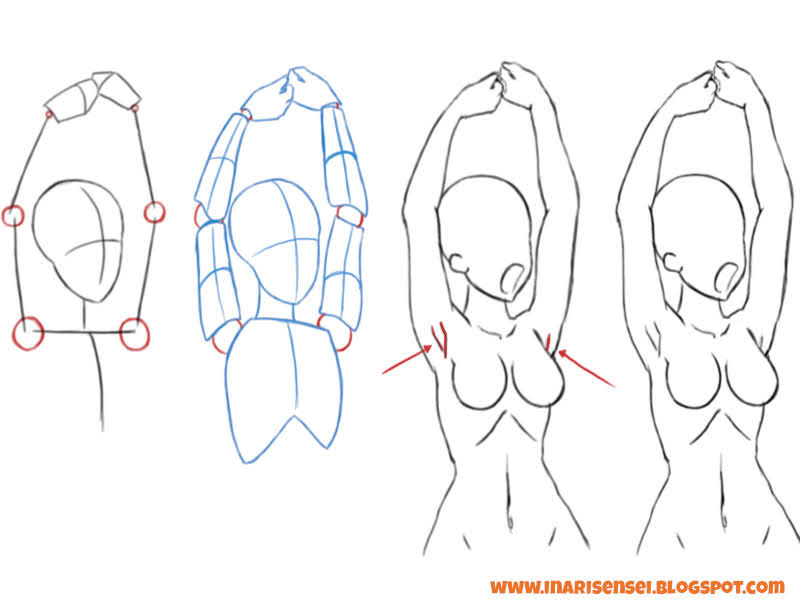 WWW.INARISENSEI.BLOGSPOT.COM