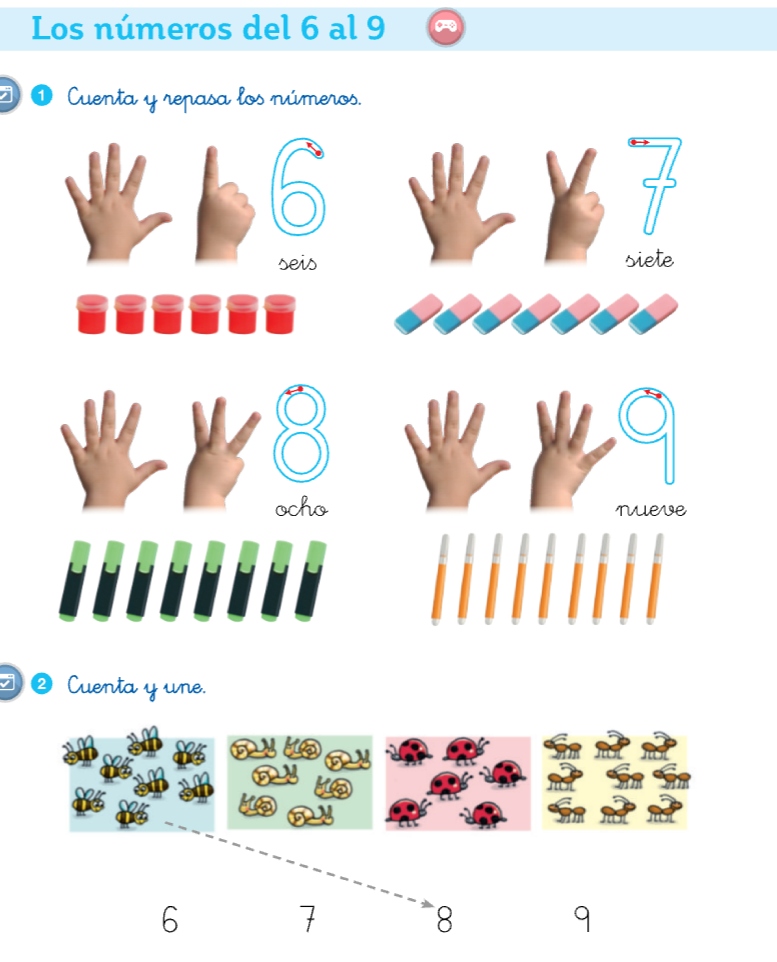 Los números del 6 al 9

1 Cuenta y repasa los números.

6
seis

7
siete

8
ocho

9
nueve

2 Cuenta y une.

6 7 8 9