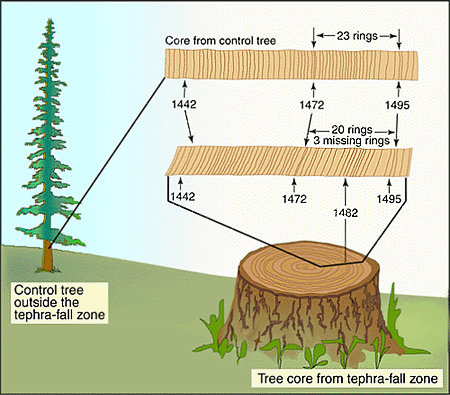 Core from control tree

23 rings

1442

1472

1495

20 rings
3 missing rings

1442

1472

1482

1495

Control tree outside the tephra-fall zone

Tree core from tephra-fall zone