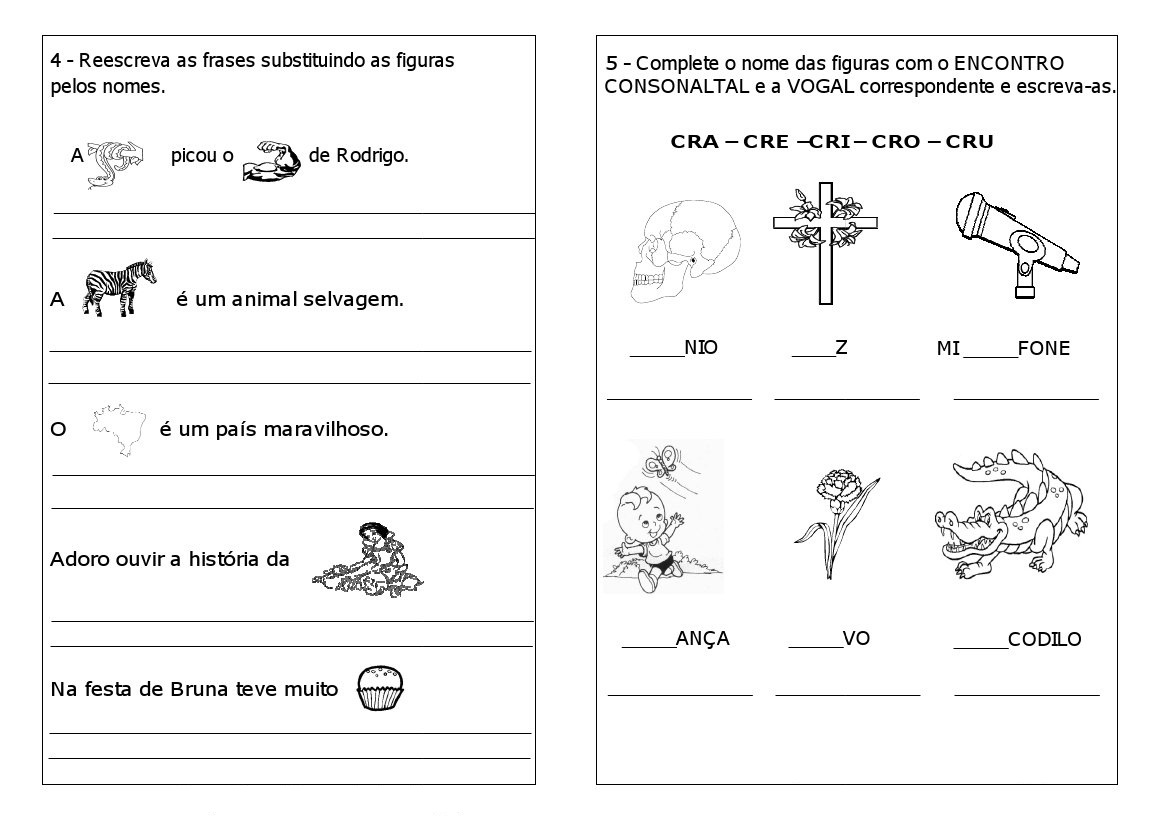 4 - Reescreva as frases substituindo as figuras pelos nomes.

A picou o de Rodrigo.

A é um animal selvagem.

O é um país maravilhoso.

Adoro ouvir a história da

Na festa de Bruna teve muito

5 - Complete o nome das figuras com o ENCONTRO CONSONALTAL e a VOGAL correspondente e escreva-as.

CRA – CRE – CRI – CRO – CRU

_____NIO ____Z MI_____FONE

_____ANÇA _____VO _____CODILO