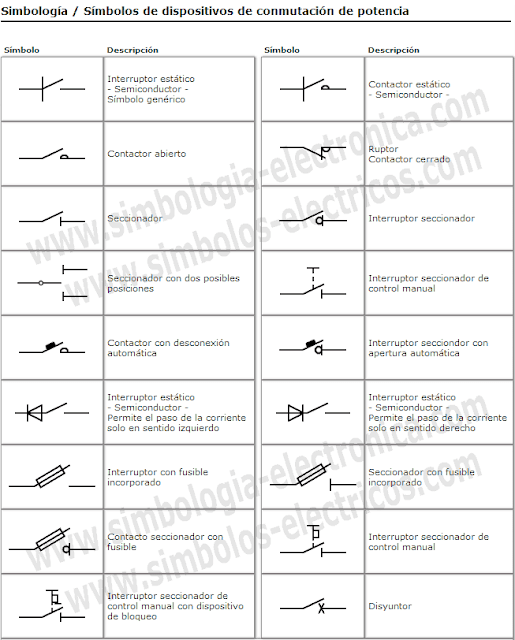 Simbología / Símbolos de dispositivos de conmutación de potencia

| Símbolo | Descripción |
|---|---|
| | Interruptor estático - Semiconductor - Símbolo genérico |
| | Contactor abierto |
| | Seccionador |
| | Seccionador con dos posibles posiciones |
| | Contactor con desconexión automática |
| | Interruptor estático - Semiconductor - Permite el paso de la corriente solo en sentido izquierdo |
| | Interruptor con fusible incorporado |
| | Contacto seccionador con fusible |
| | Interruptor seccionador de control manual con dispositivo de bloqueo |

| Símbolo | Descripción |
|---|---|
| | Contactor estático - Semiconductor - |
| | Ruptor Contactor cerrado |
| | Interruptor seccionador |
| | Interruptor seccionador de control manual |
| | Interruptor secciondor con apertura automática |
| | Interruptor estático - Semiconductor - Permite el paso de la corriente solo en sentido derecho |
| | Seccionador con fusible incorporado |
| | Interruptor seccionador de control manual |
| | Disyuntor |

www.simbologia-electronica.com
www.simbolos-electricos.com
www.simbologia-electronica.com
www.simbolos-electricos.com