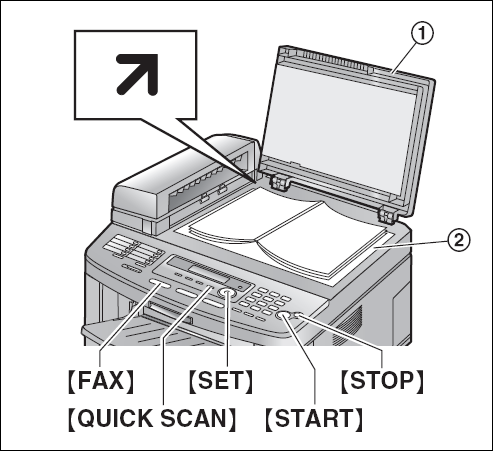 ①
②
【FAX】
【SET】
【STOP】
【QUICK SCAN】
【START】