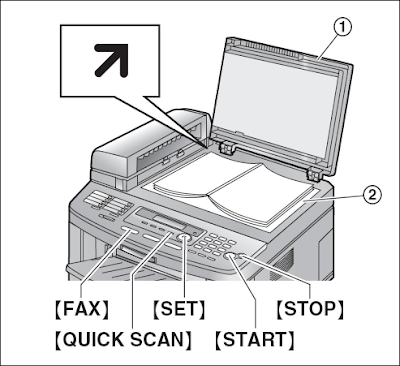 ①
②
【FAX】
【SET】
【STOP】
【QUICK SCAN】
【START】