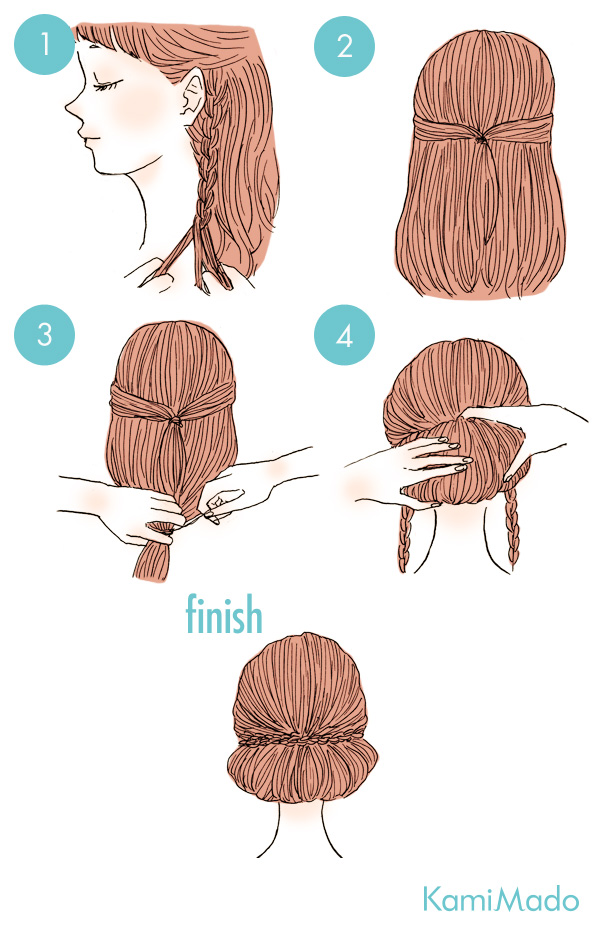 1

2

3

4

finish

KamiMado