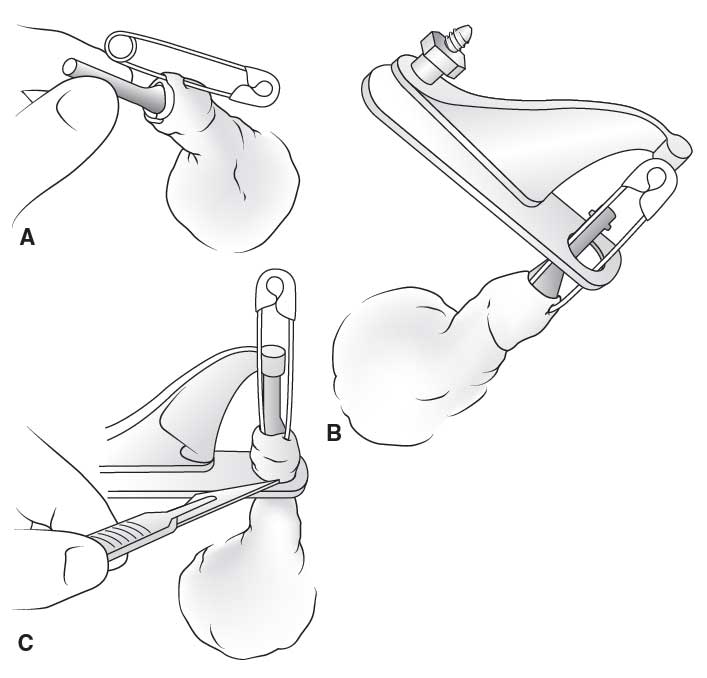 A

B

C