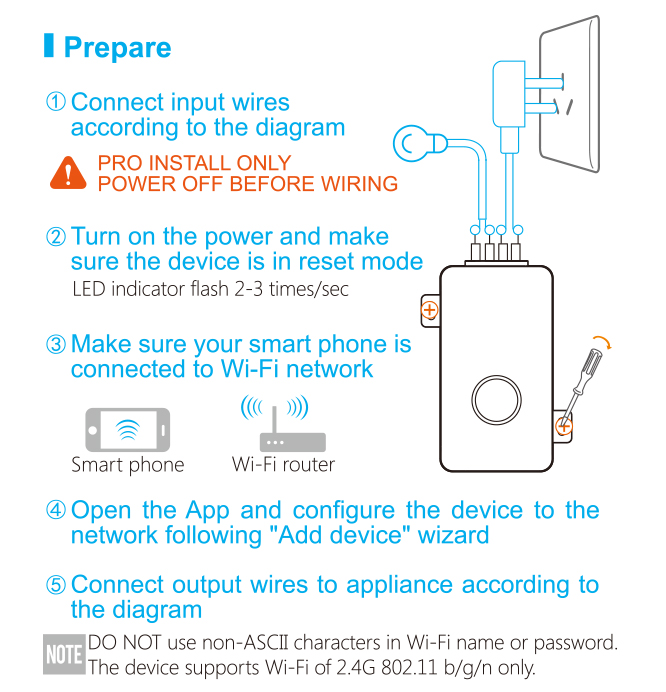 Prepare

① Connect input wires according to the diagram

PRO INSTALL ONLY
POWER OFF BEFORE WIRING

② Turn on the power and make sure the device is in reset mode
LED indicator flash 2-3 times/sec

③ Make sure your smart phone is connected to Wi-Fi network

Smart phone

Wi-Fi router

④ Open the App and configure the device to the network following "Add device" wizard

⑤ Connect output wires to appliance according to the diagram

NOTE DO NOT use non-ASCII characters in Wi-Fi name or password. The device supports Wi-Fi of 2.4G 802.11 b/g/n only.