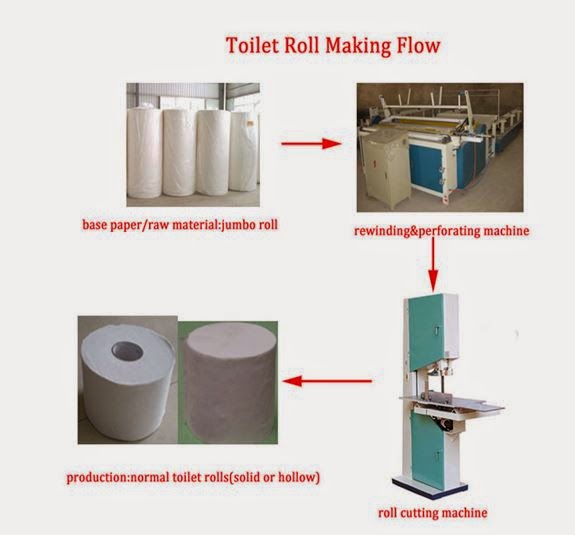 Toilet Roll Making Flow

base paper/raw material:jumbo roll

rewinding&perforating machine

roll cutting machine

production:normal toilet rolls(solid or hollow)