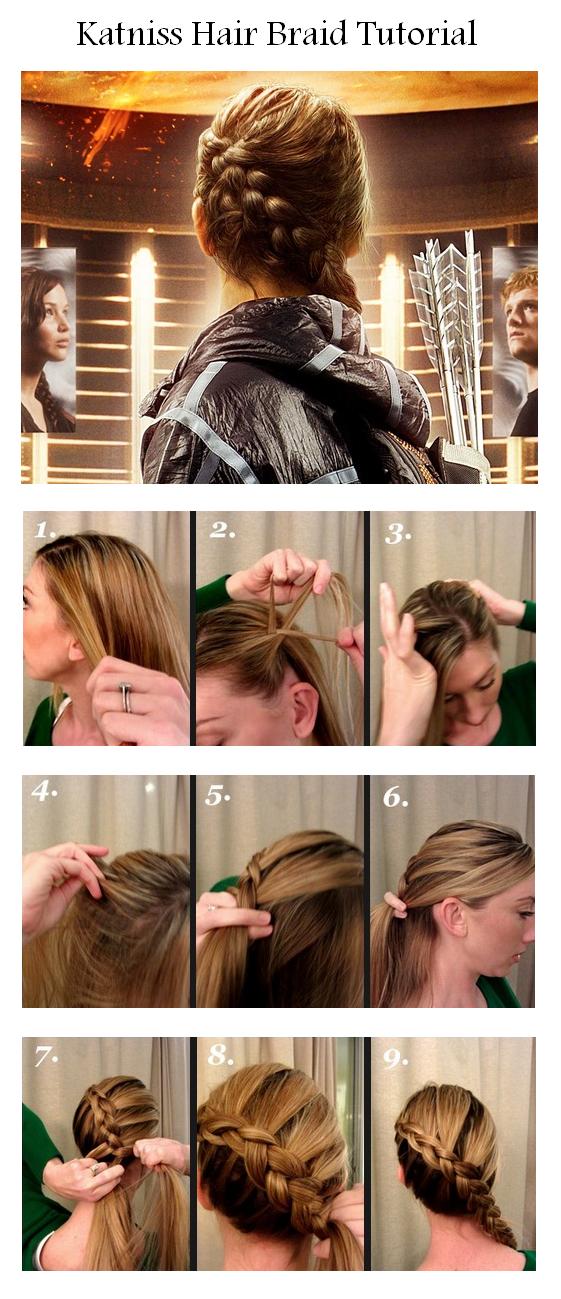 Katniss Hair Braid Tutorial

1.

2.

3.

4.

5.

6.

7.

8.

9.