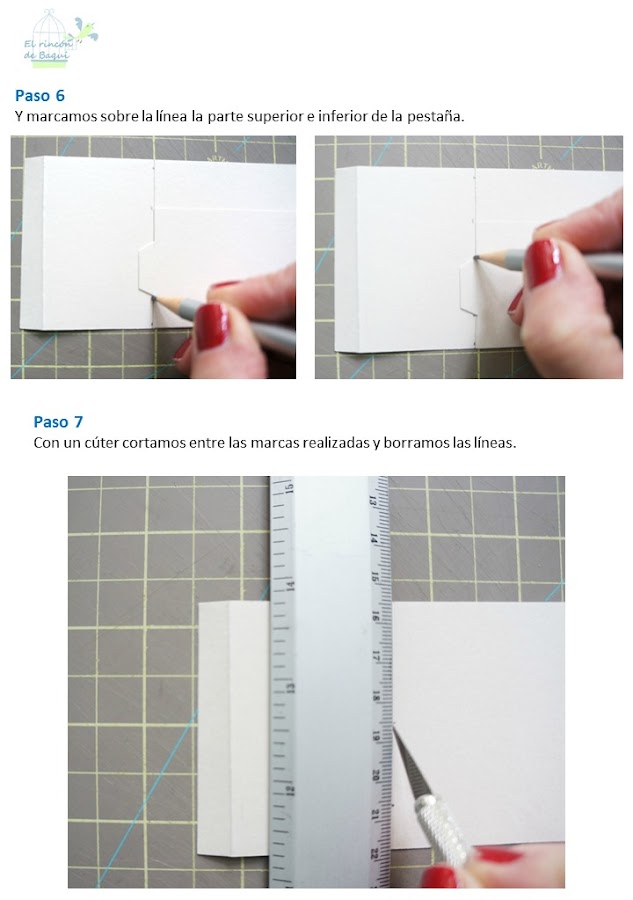 El rincón de Baqui

Paso 6
Y marcamos sobre la línea la parte superior e inferior de la pestaña.

Paso 7
Con un cúter cortamos entre las marcas realizadas y borramos las líneas.

15 14 13
13 14 15 16 17 18 19 20 21 22