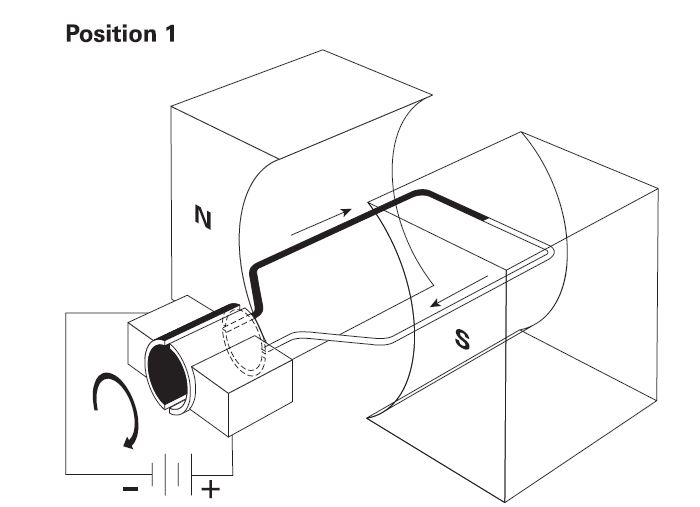 Position 1

N

S

−

+