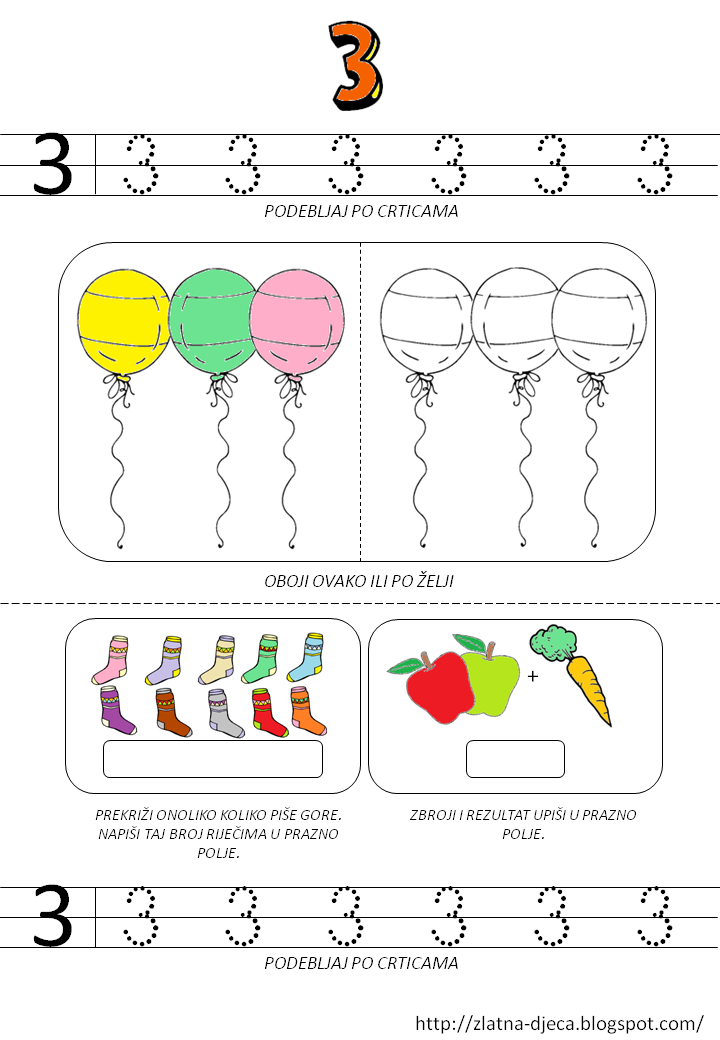 3

3 3 3 3 3 3 3

PODEBLJAJ PO CRTICAMA

OBOJI OVAKO ILI PO ŽELJI

+

PREKRIŽI ONOLIKO KOLIKO PIŠE GORE. NAPIŠI TAJ BROJ RIJEČIMA U PRAZNO POLJE.

ZBROJI I REZULTAT UPIŠI U PRAZNO POLJE.

3 3 3 3 3 3 3

PODEBLJAJ PO CRTICAMA

http://zlatna-djeca.blogspot.com/