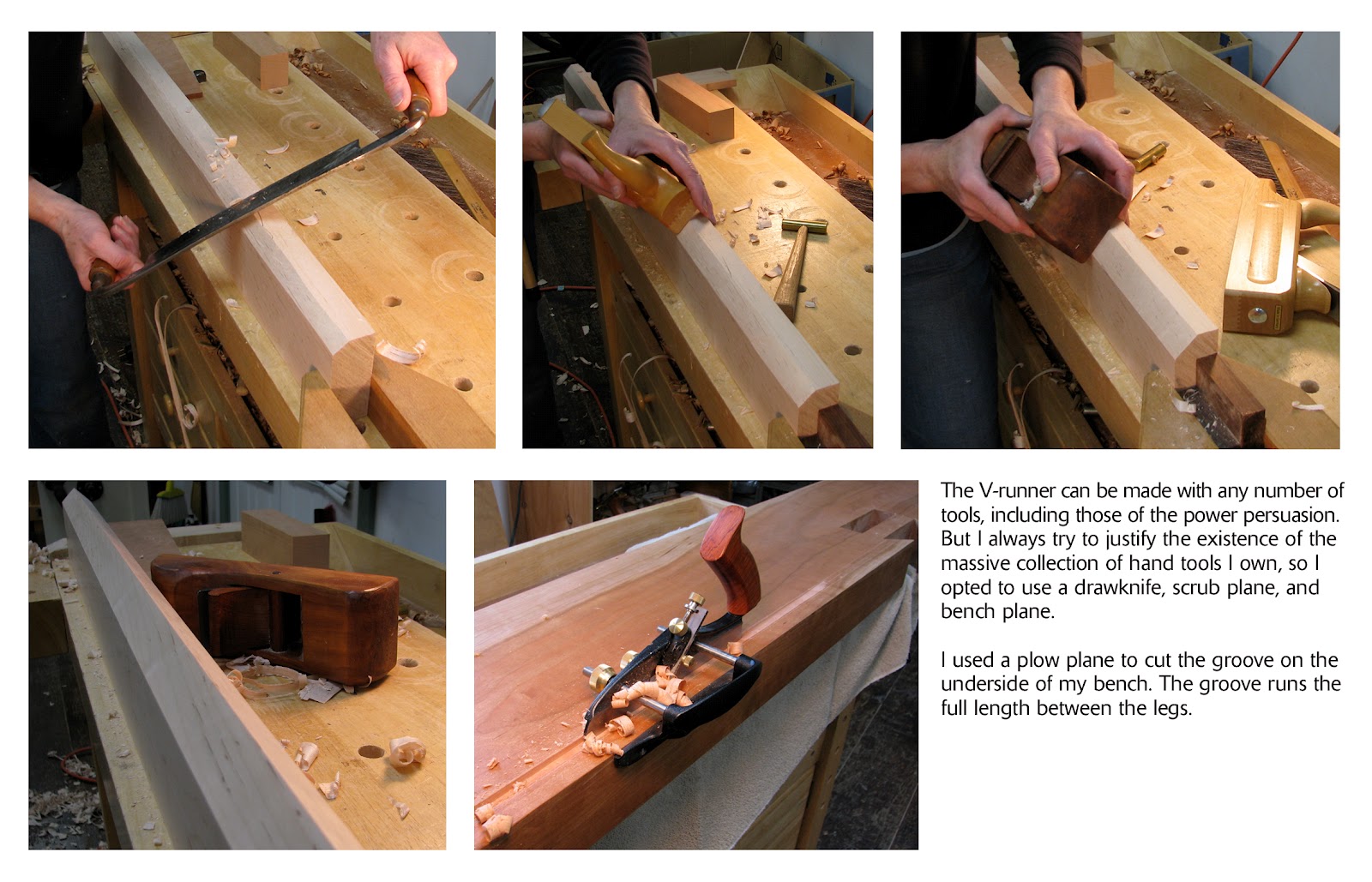 The V-runner can be made with any number of tools, including those of the power persuasion. But I always try to justify the existence of the massive collection of hand tools I own, so I opted to use a drawknife, scrub plane, and bench plane.

I used a plow plane to cut the groove on the underside of my bench. The groove runs the full length between the legs.