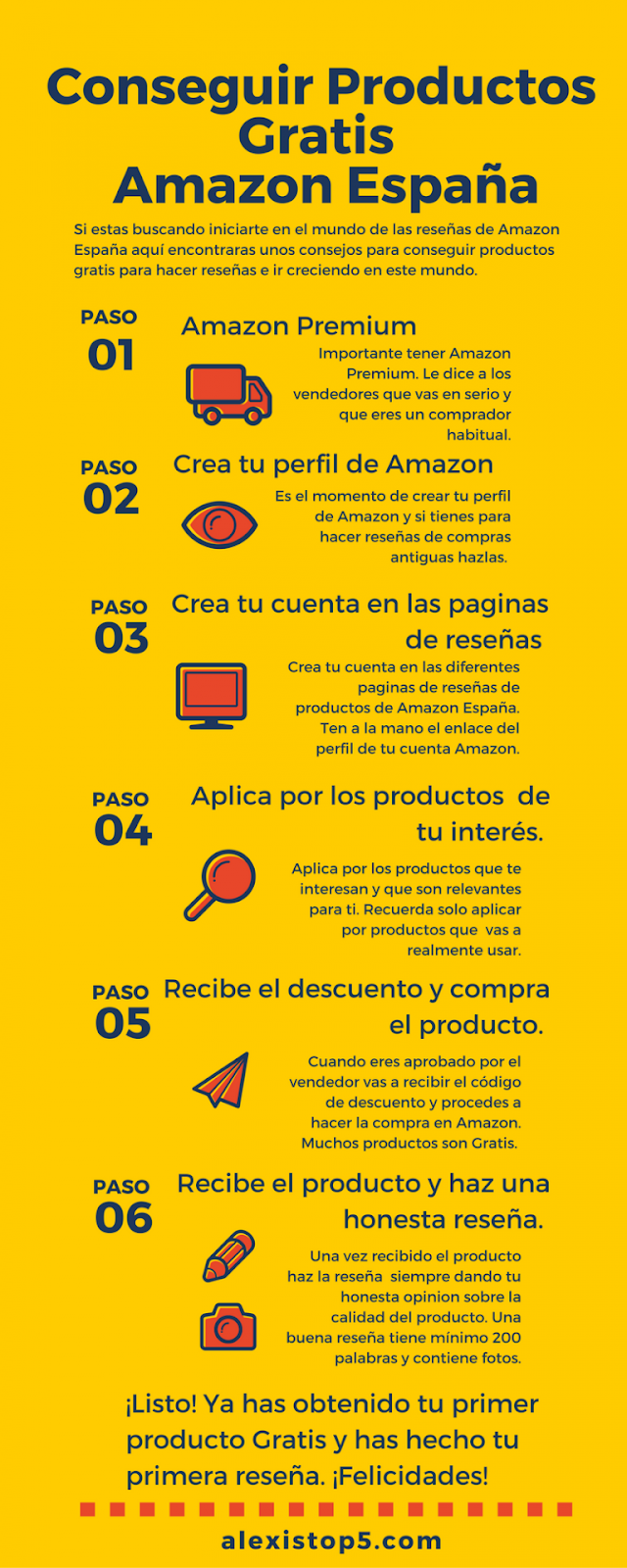 Conseguir Productos Gratis Amazon España

Si estas buscando iniciarte en el mundo de las reseñas de Amazon España aquí encontraras unos consejos para conseguir productos gratis para hacer reseñas e ir creciendo en este mundo.

PASO 01

Amazon Premium

Importante tener Amazon Premium. Le dice a los vendedores que vas en serio y que eres un comprador habitual.

PASO 02

Crea tu perfil de Amazon

Es el momento de crear tu perfil de Amazon y si tienes para hacer reseñas de compras antiguas hazlas.

PASO 03

Crea tu cuenta en las paginas de reseñas

Crea tu cuenta en las diferentes paginas de reseñas de productos de Amazon España. Ten a la mano el enlace del perfil de tu cuenta Amazon.

PASO 04

Aplica por los productos de tu interés.

Aplica por los productos que te interesan y que son relevantes para ti. Recuerda solo aplicar por productos que vas a realmente usar.

PASO 05

Recibe el descuento y compra el producto.

Cuando eres aprobado por el vendedor vas a recibir el código de descuento y procedes a hacer la compra en Amazon. Muchos productos son Gratis.

PASO 06

Recibe el producto y haz una honesta reseña.

Una vez recibido el producto haz la reseña siempre dando tu honesta opinion sobre la calidad del producto. Una buena reseña tiene mínimo 200 palabras y contiene fotos.

¡Listo! Ya has obtenido tu primer producto Gratis y has hecho tu primera reseña. ¡Felicidades!

alexistop5.com