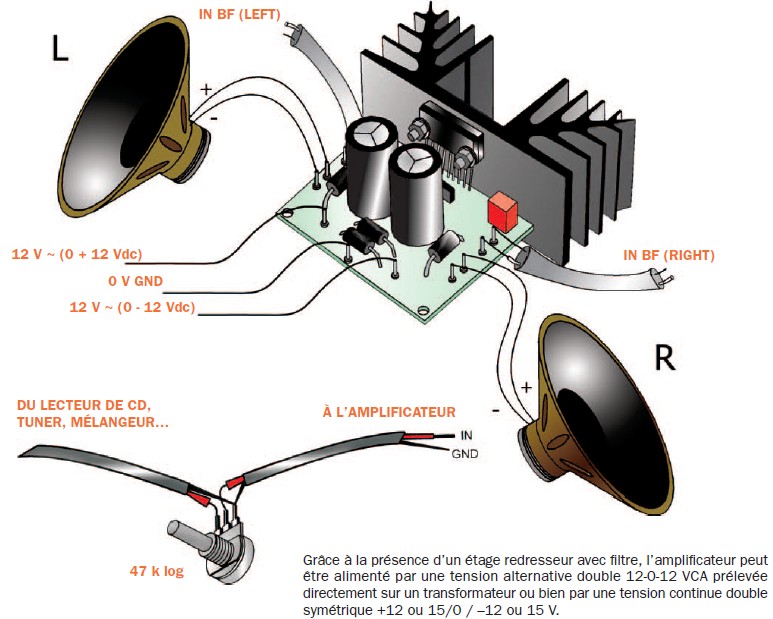 L

IN BF (LEFT)

+
-

12 V ~ (0 + 12 Vdc)

0 V GND

12 V ~ (0 - 12 Vdc)

IN BF (RIGHT)

R

+
-

DU LECTEUR DE CD, TUNER, MÉLANGEUR…

À L'AMPLIFICATEUR

IN
GND

47 k log

Grâce à la présence d'un étage redresseur avec filtre, l'amplificateur peut être alimenté par une tension alternative double 12-0-12 VCA prélevée directement sur un transformateur ou bien par une tension continue double symétrique +12 ou 15/0 / –12 ou 15 V.