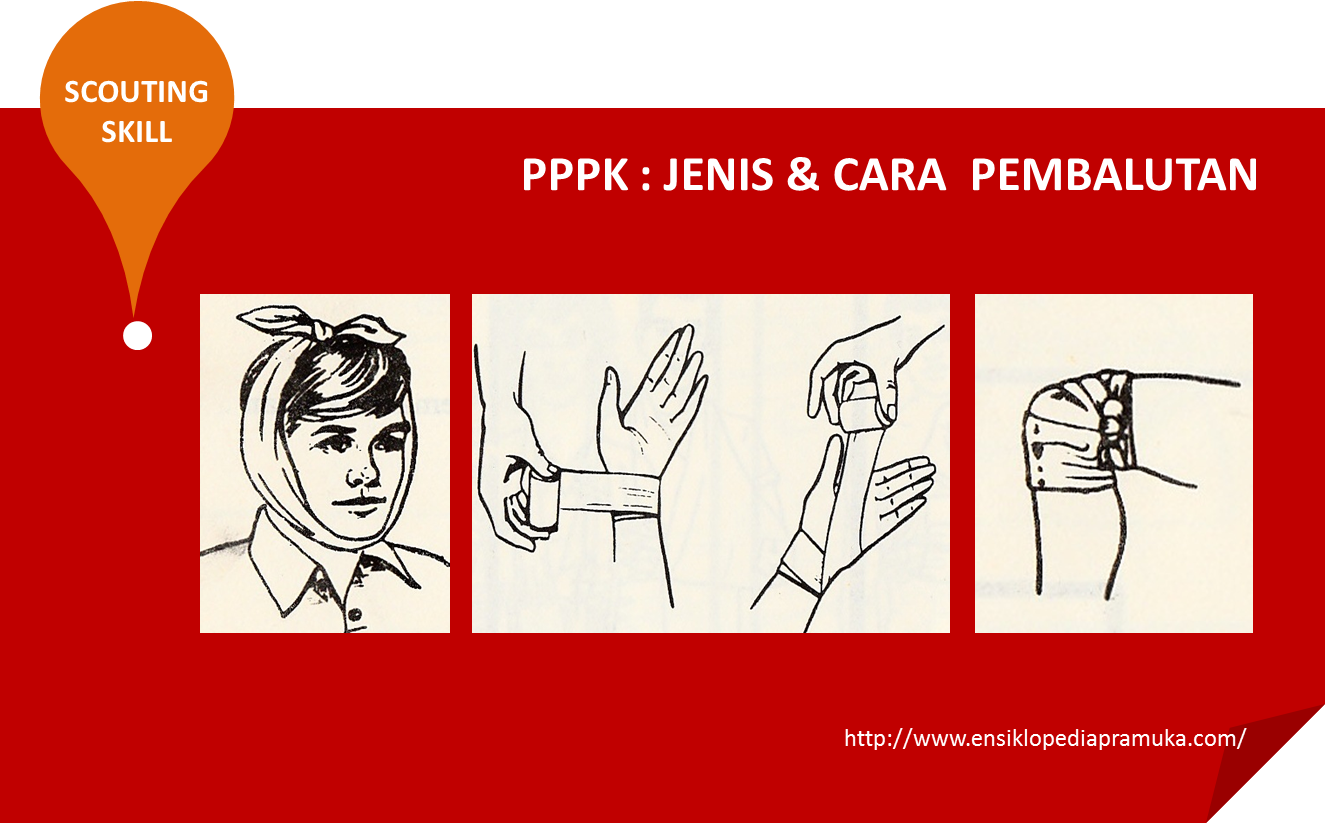 SCOUTING SKILL

PPPK : JENIS & CARA PEMBALUTAN

http://www.ensiklopediapramuka.com/