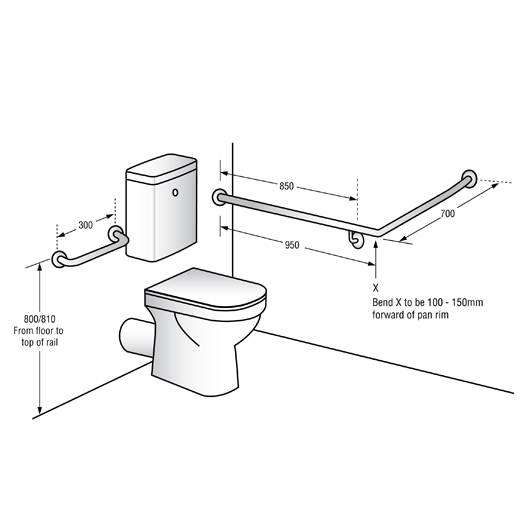 300

850

700

950

X
Bend X to be 100 - 150mm forward of pan rim

800/810
From floor to top of rail