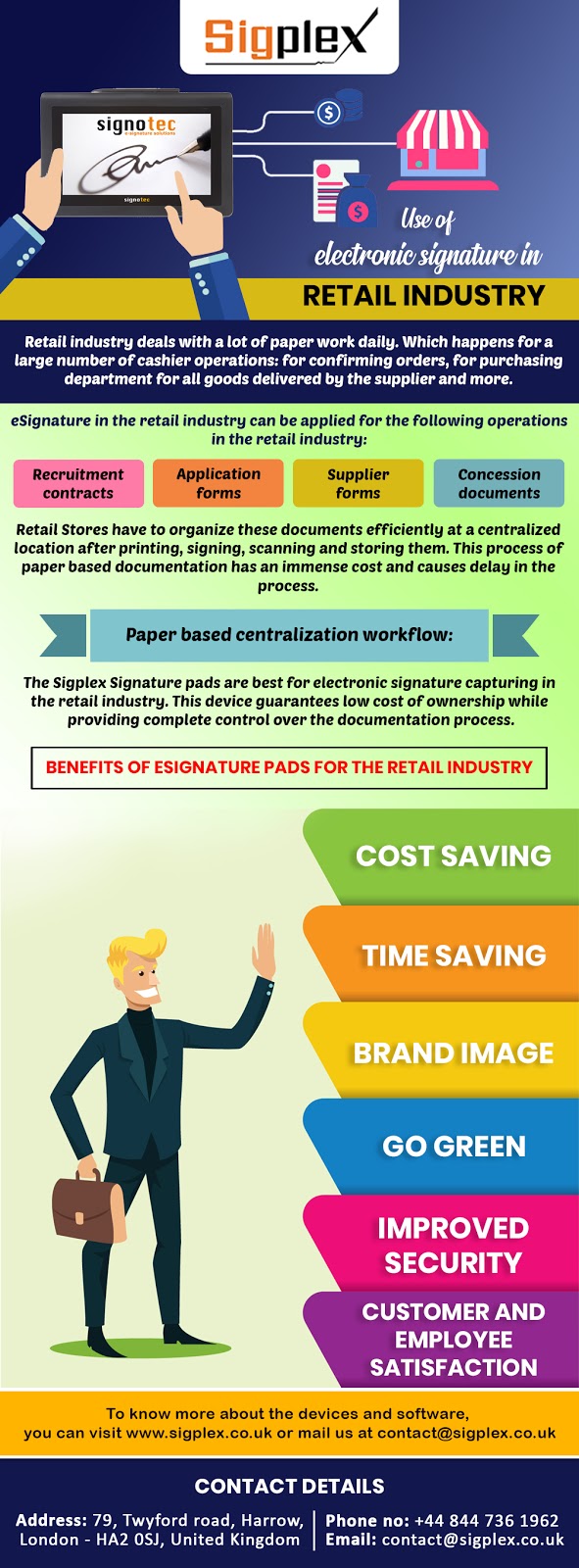 Sigplex

signotec
signature solutions

signotec

Use of electronic signature in

RETAIL INDUSTRY

Retail industry deals with a lot of paper work daily. Which happens for a large number of cashier operations: for confirming orders, for purchasing department for all goods delivered by the supplier and more.

eSignature in the retail industry can be applied for the following operations in the retail industry:

Recruitment contracts

Application forms

Supplier forms

Concession documents

Retail Stores have to organize these documents efficiently at a centralized location after printing, signing, scanning and storing them. This process of paper based documentation has an immense cost and causes delay in the process.

Paper based centralization workflow:

The Sigplex Signature pads are best for electronic signature capturing in the retail industry. This device guarantees low cost of ownership while providing complete control over the documentation process.

BENEFITS OF ESIGNATURE PADS FOR THE RETAIL INDUSTRY

COST SAVING

TIME SAVING

BRAND IMAGE

GO GREEN

IMPROVED SECURITY

CUSTOMER AND EMPLOYEE SATISFACTION

To know more about the devices and software, you can visit www.sigplex.co.uk or mail us at contact@sigplex.co.uk

CONTACT DETAILS

Address: 79, Twyford road, Harrow, London - HA2 0SJ, United Kingdom

Phone no: +44 844 736 1962
Email: contact@sigplex.co.uk