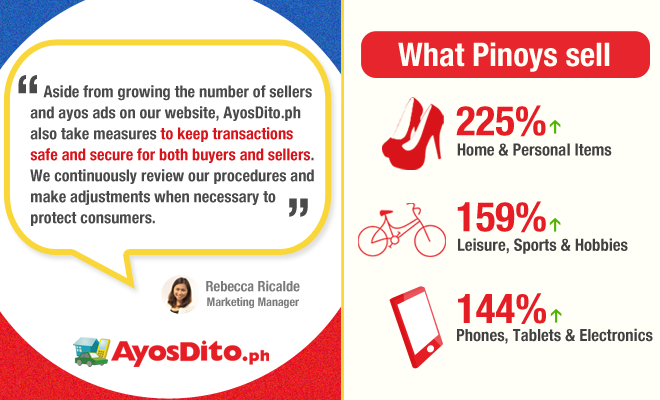 “ Aside from growing the number of sellers and ayos ads on our website, AyosDito.ph also take measures to keep transactions safe and secure for both buyers and sellers. We continuously review our procedures and make adjustments when necessary to protect consumers. ”

Rebecca Ricalde
Marketing Manager

AyosDito.ph

What Pinoys sell

225%↑
Home & Personal Items

159%↑
Leisure, Sports & Hobbies

144%↑
Phones, Tablets & Electronics