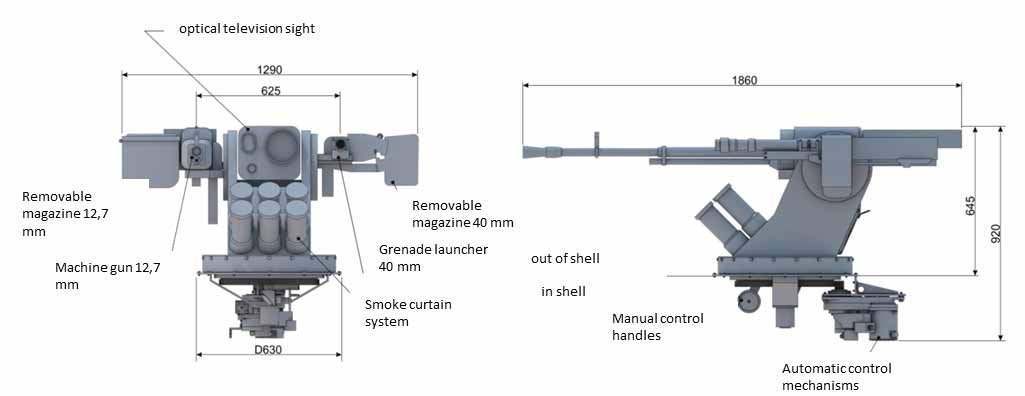 optical television sight

1290

625

Removable magazine 12,7 mm

Machine gun 12,7 mm

Removable magazine 40 mm

Grenade launcher 40 mm

Smoke curtain system

D630

1860

645

920

out of shell

in shell

Manual control handles

Automatic control mechanisms