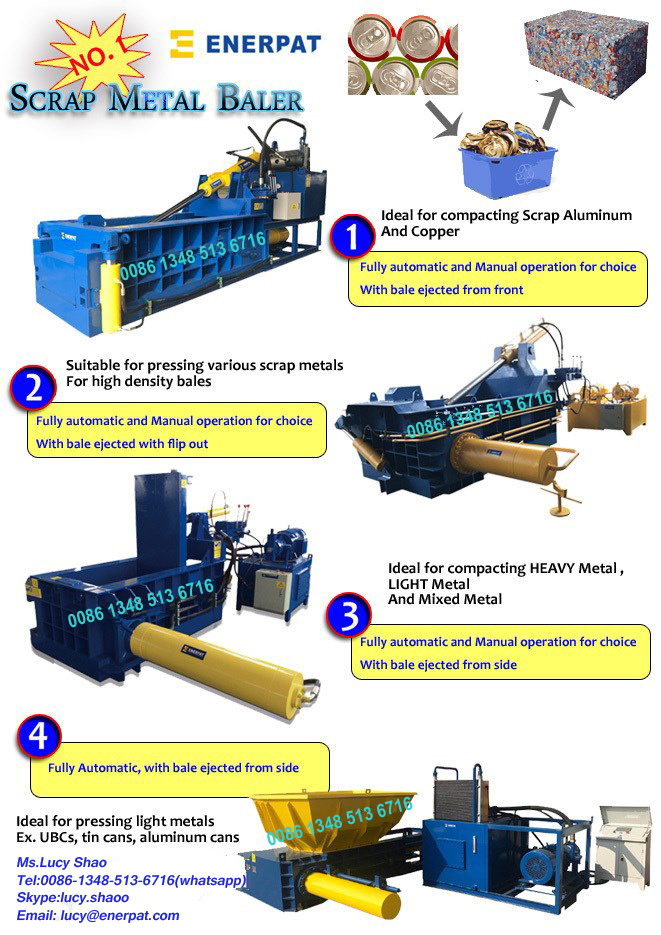 NO. 1

ENERPAT

SCRAP METAL BALER

0086 1348 513 6716

1

Ideal for compacting Scrap Aluminum And Copper

Fully automatic and Manual operation for choice
With bale ejected from front

2

Suitable for pressing various scrap metals For high density bales

Fully automatic and Manual operation for choice
With bale ejected with flip out

0086 1348 513 6716

0086 1348 513 6716

3

Ideal for compacting HEAVY Metal , LIGHT Metal And Mixed Metal

Fully automatic and Manual operation for choice
With bale ejected from side

4

Fully Automatic, with bale ejected from side

Ideal for pressing light metals Ex. UBCs, tin cans, aluminum cans

0086 1348 513 6716

Ms.Lucy Shao
Tel:0086-1348-513-6716(whatsapp)
Skype:lucy.shaoo
Email: lucy@enerpat.com