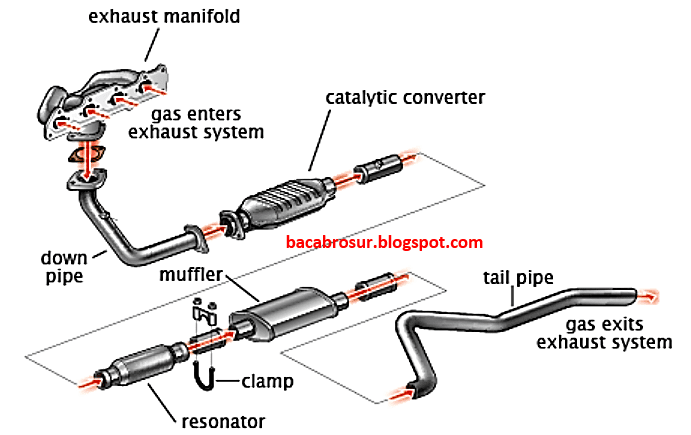 exhaust manifold

gas enters exhaust system

catalytic converter

bacabrosur.blogspot.com

down pipe

muffler

tail pipe

gas exits exhaust system

clamp

resonator