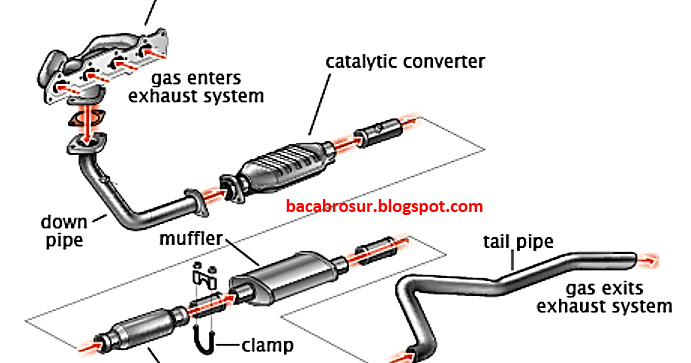 gas enters exhaust system

catalytic converter

bacabrosur.blogspot.com

down pipe

muffler

tail pipe

gas exits exhaust system

clamp