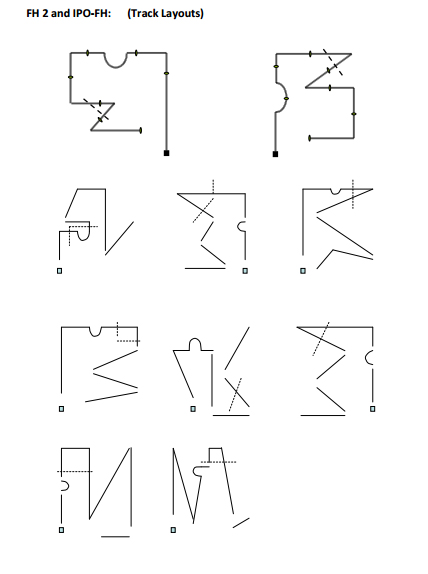 FH 2 and IPO-FH: (Track Layouts)