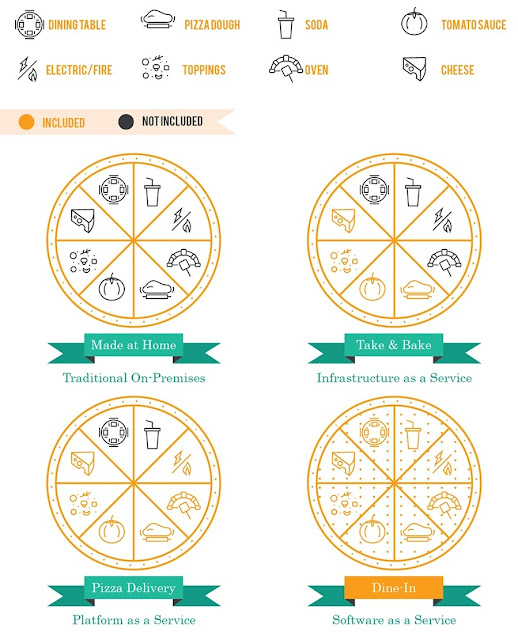 DINING TABLE
PIZZA DOUGH
SODA
TOMATO SAUCE
ELECTRIC/FIRE
TOPPINGS
OVEN
CHEESE

INCLUDED
NOT INCLUDED

Made at Home
Traditional On-Premises

Take & Bake
Infrastructure as a Service

Pizza Delivery
Platform as a Service

Dine-In
Software as a Service