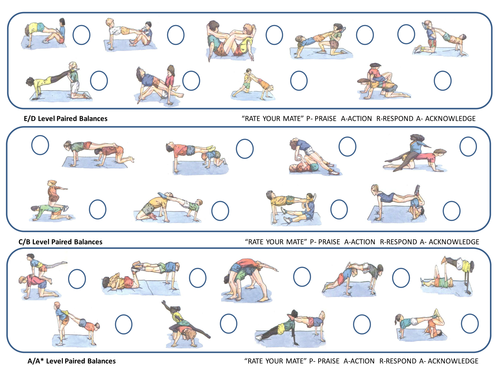 E/D Level Paired Balances

"RATE YOUR MATE" P- PRAISE A-ACTION R-RESPOND A- ACKNOWLEDGE

C/B Level Paired Balances

"RATE YOUR MATE" P- PRAISE A-ACTION R-RESPOND A- ACKNOWLEDGE

A/A* Level Paired Balances

"RATE YOUR MATE" P- PRAISE A-ACTION R-RESPOND A- ACKNOWLEDGE