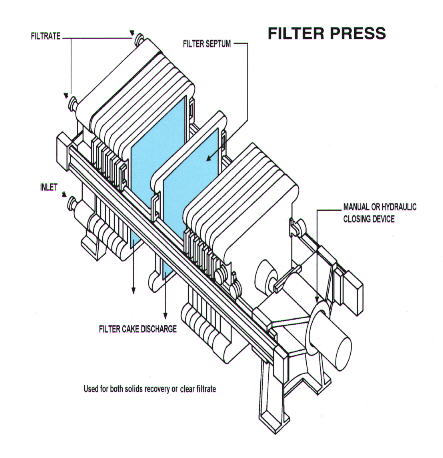 FILTER PRESS

FILTRATE

FILTER SEPTUM

INLET

MANUAL OR HYDRAULIC CLOSING DEVICE

FILTER CAKE DISCHARGE

Used for both solids recovery or clear filtrate