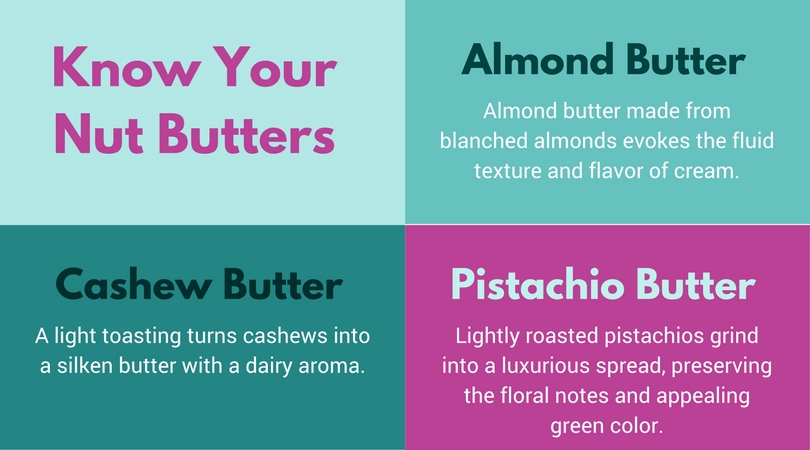 Know Your Nut Butters

Almond Butter

Almond butter made from blanched almonds evokes the fluid texture and flavor of cream.

Cashew Butter

A light toasting turns cashews into a silken butter with a dairy aroma.

Pistachio Butter

Lightly roasted pistachios grind into a luxurious spread, preserving the floral notes and appealing green color.