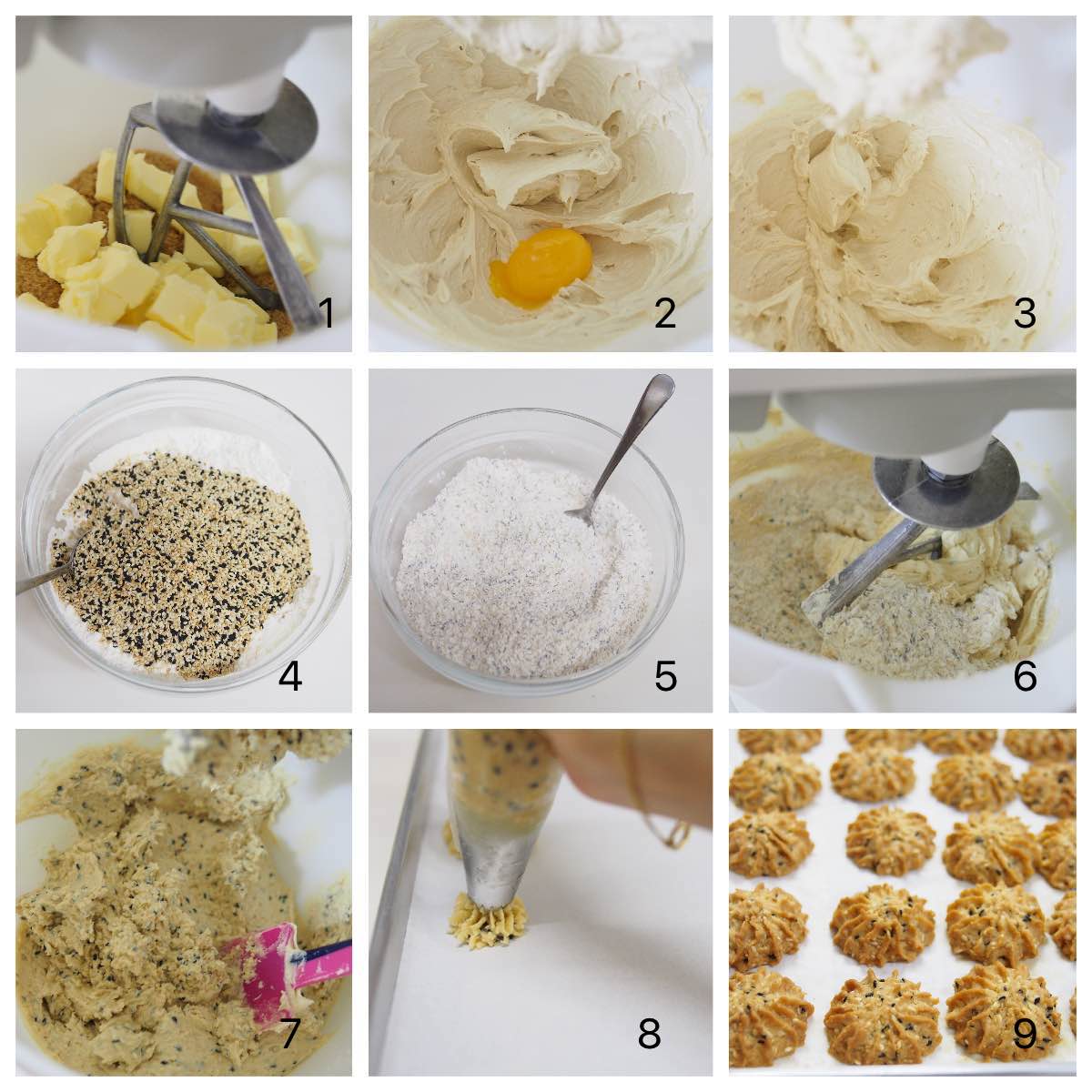 1

2

3

4

5

6

7

8

9