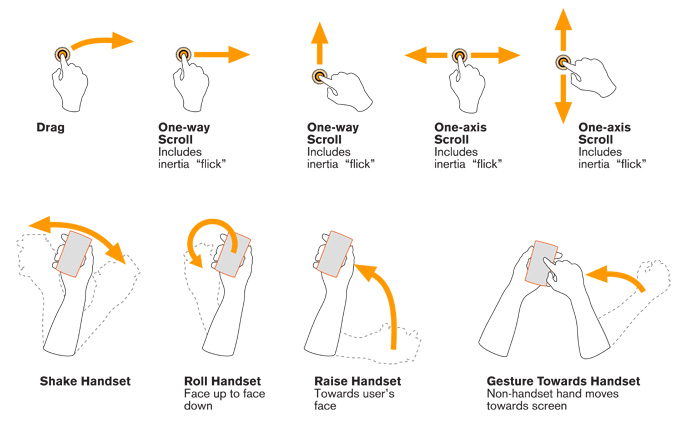 Drag

One-way Scroll
Includes inertia “flick”

One-way Scroll
Includes inertia “flick”

One-axis Scroll
Includes inertia “flick”

One-axis Scroll
Includes inertia “flick”

Shake Handset

Roll Handset
Face up to face down

Raise Handset
Towards user's face

Gesture Towards Handset
Non-handset hand moves towards screen