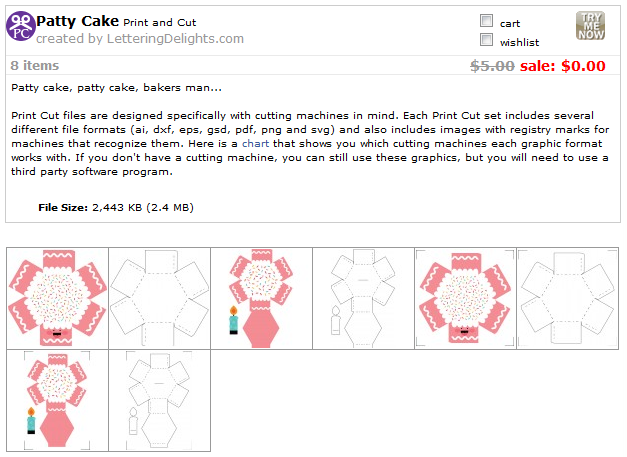 PC Patty Cake Print and Cut
created by LetteringDelights.com

cart
wishlist

TRY ME NOW

8 items

$5.00 sale: $0.00

Patty cake, patty cake, bakers man...

Print Cut files are designed specifically with cutting machines in mind. Each Print Cut set includes several different file formats (ai, dxf, eps, gsd, pdf, png and svg) and also includes images with registry marks for machines that recognize them. Here is a chart that shows you which cutting machines each graphic format works with. If you don't have a cutting machine, you can still use these graphics, but you will need to use a third party software program.

File Size: 2,443 KB (2.4 MB)