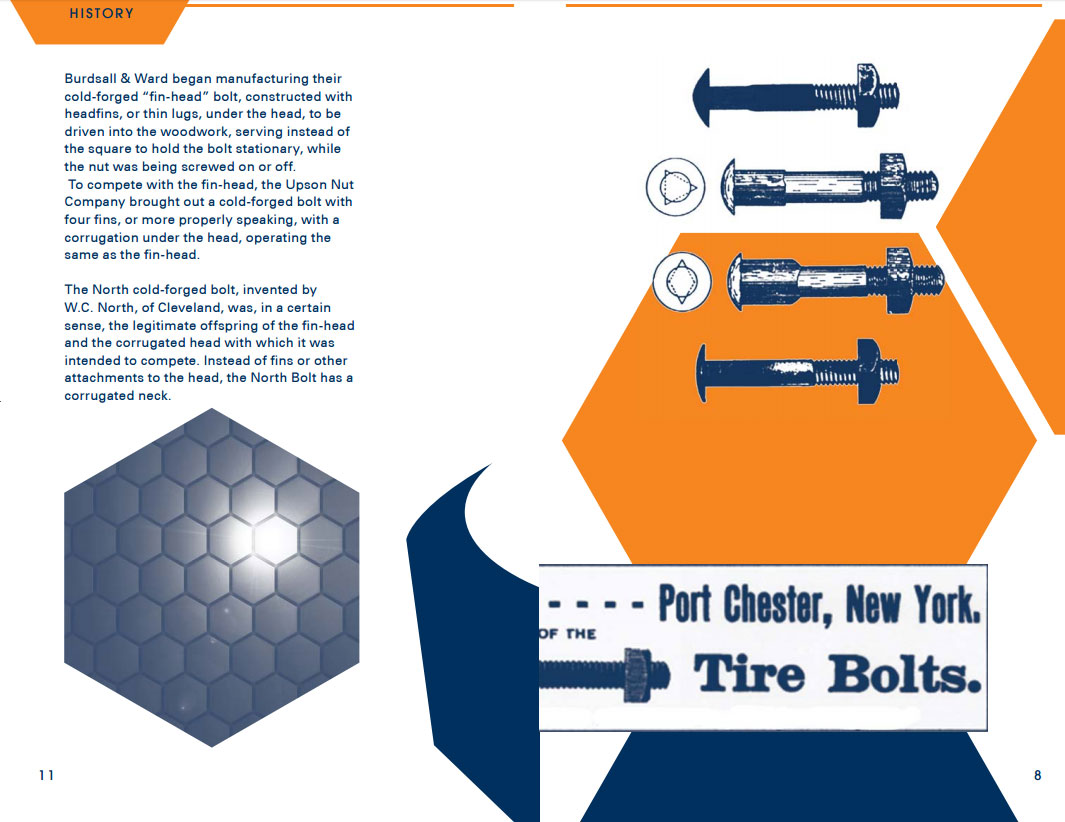 HISTORY

Burdsall & Ward began manufacturing their cold-forged "fin-head" bolt, constructed with headfins, or thin lugs, under the head, to be driven into the woodwork, serving instead of the square to hold the bolt stationary, while the nut was being screwed on or off.
To compete with the fin-head, the Upson Nut Company brought out a cold-forged bolt with four fins, or more properly speaking, with a corrugation under the head, operating the same as the fin-head.

The North cold-forged bolt, invented by W.C. North, of Cleveland, was, in a certain sense, the legitimate offspring of the fin-head and the corrugated head with which it was intended to compete. Instead of fins or other attachments to the head, the North Bolt has a corrugated neck.

11

- - - - Port Chester, New York.
OF THE
Tire Bolts.

8