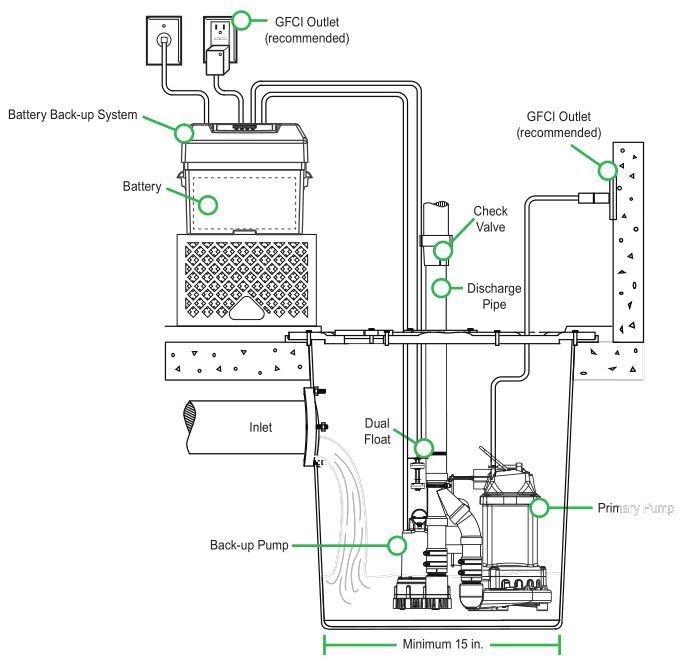 GFCI Outlet
(recommended)

Battery Back-up System

GFCI Outlet
(recommended)

Battery

Check
Valve

Discharge
Pipe

Inlet

Dual
Float

Primary Pump

Back-up Pump

Minimum 15 in.